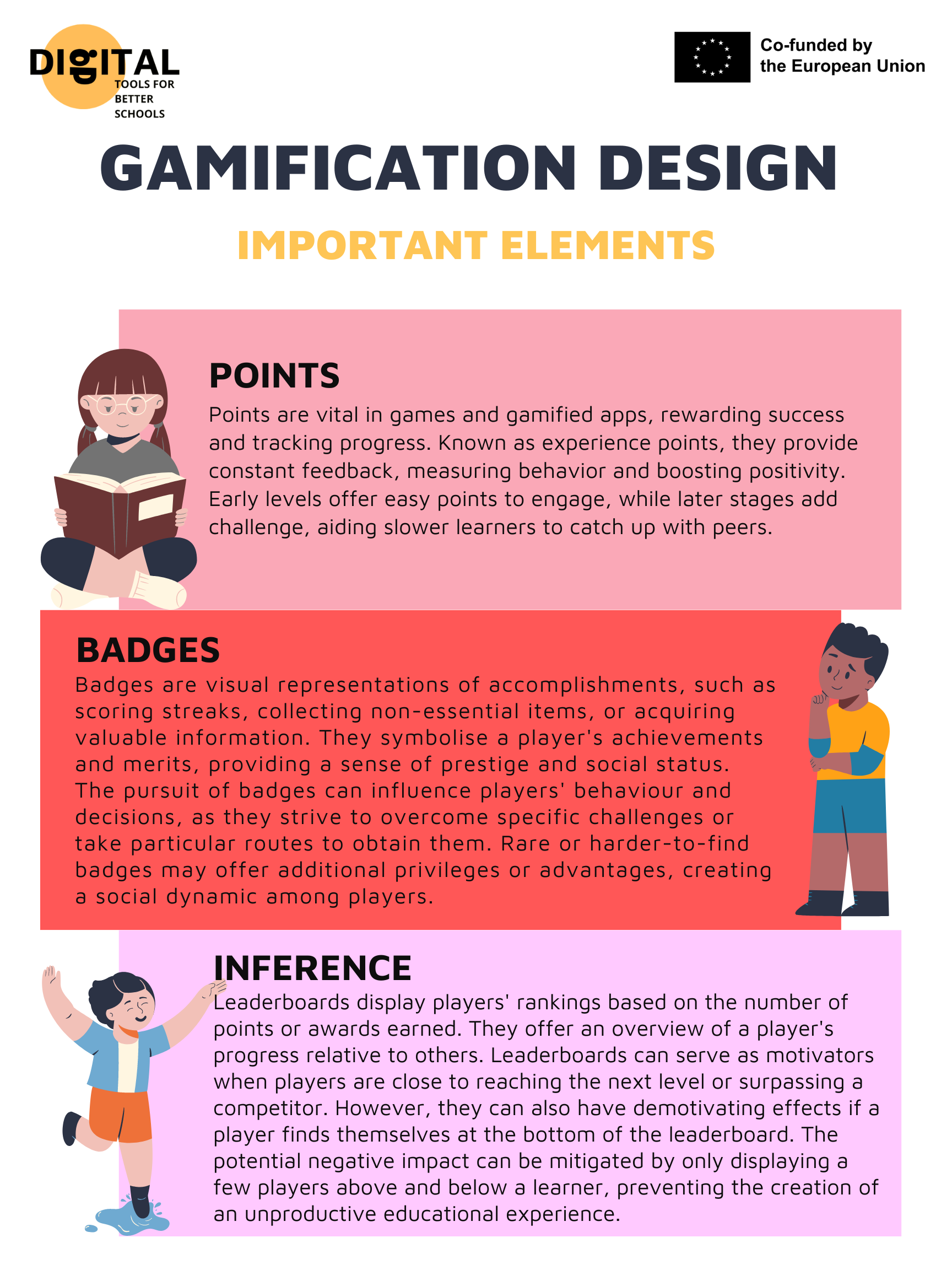 DIGITAL
TOOLS FOR BETTER SCHOOLS

Co-funded by the European Union

GAMIFICATION DESIGN

IMPORTANT ELEMENTS

POINTS
Points are vital in games and gamified apps, rewarding success and tracking progress. Known as experience points, they provide constant feedback, measuring behavior and boosting positivity. Early levels offer easy points to engage, while later stages add challenge, aiding slower learners to catch up with peers.

BADGES
Badges are visual representations of accomplishments, such as scoring streaks, collecting non-essential items, or acquiring valuable information. They symbolise a player's achievements and merits, providing a sense of prestige and social status. The pursuit of badges can influence players' behaviour and decisions, as they strive to overcome specific challenges or take particular routes to obtain them. Rare or harder-to-find badges may offer additional privileges or advantages, creating a social dynamic among players.

INFERENCE
Leaderboards display players' rankings based on the number of points or awards earned. They offer an overview of a player's progress relative to others. Leaderboards can serve as motivators when players are close to reaching the next level or surpassing a competitor. However, they can also have demotivating effects if a player finds themselves at the bottom of the leaderboard. The potential negative impact can be mitigated by only displaying a few players above and below a learner, preventing the creation of an unproductive educational experience.